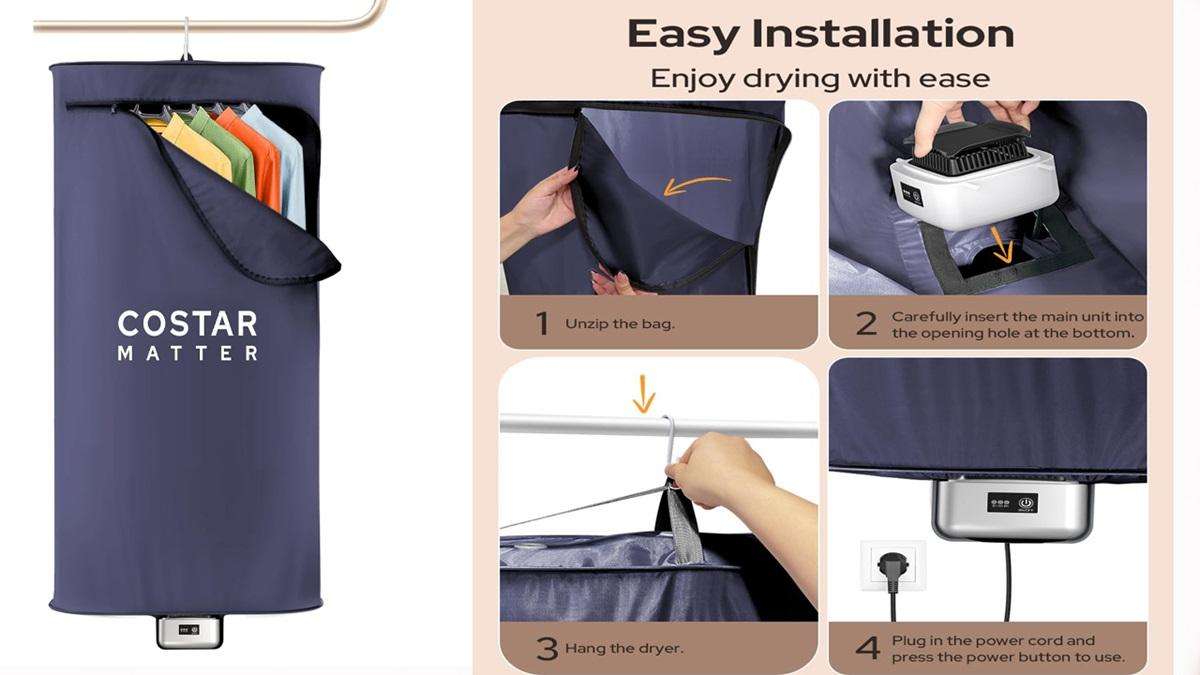 COSTAR
MATTER

Easy Installation
Enjoy drying with ease

1 Unzip the bag.

2 Carefully insert the main unit into the opening hole at the bottom.

3 Hang the dryer.

4 Plug in the power cord and press the power button to use.